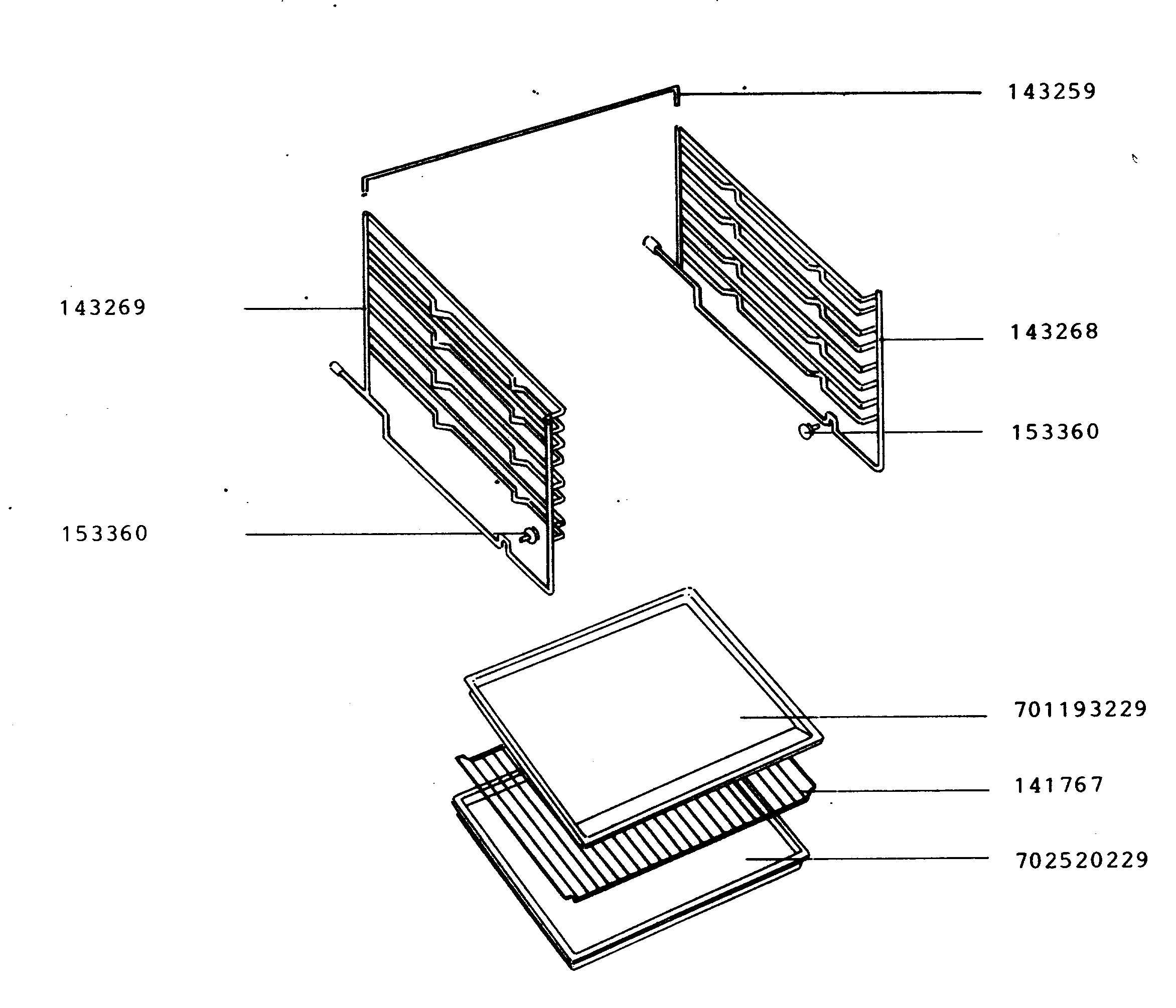 143259

143269

143268

153360

153360

701193229

141767

702520229