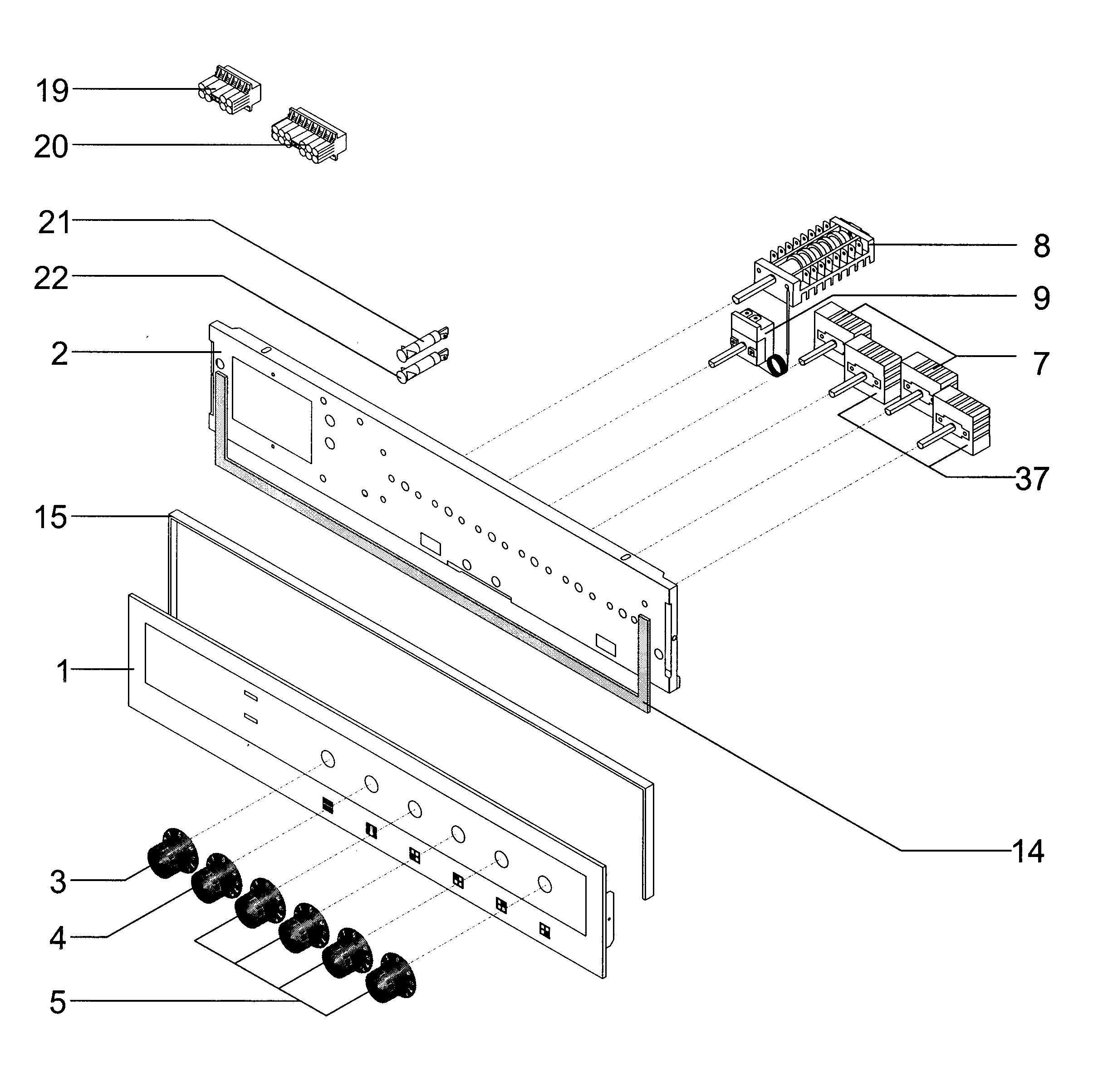 19
20
21
22
2
15
1
3
4
5
8
9
7
37
14