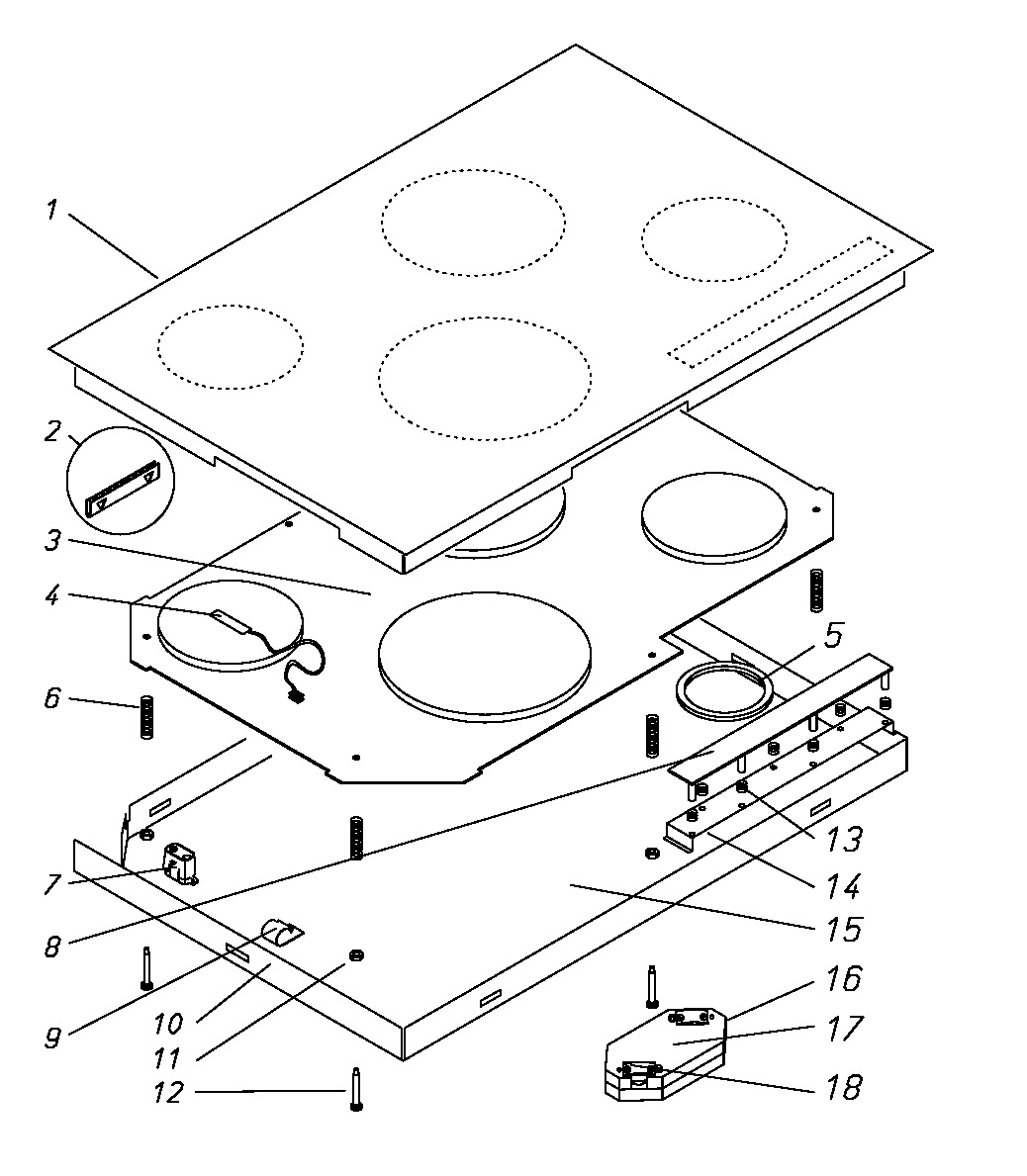 1
2
3
4
5
6
7
8
9
10
11
12
13
14
15
16
17
18