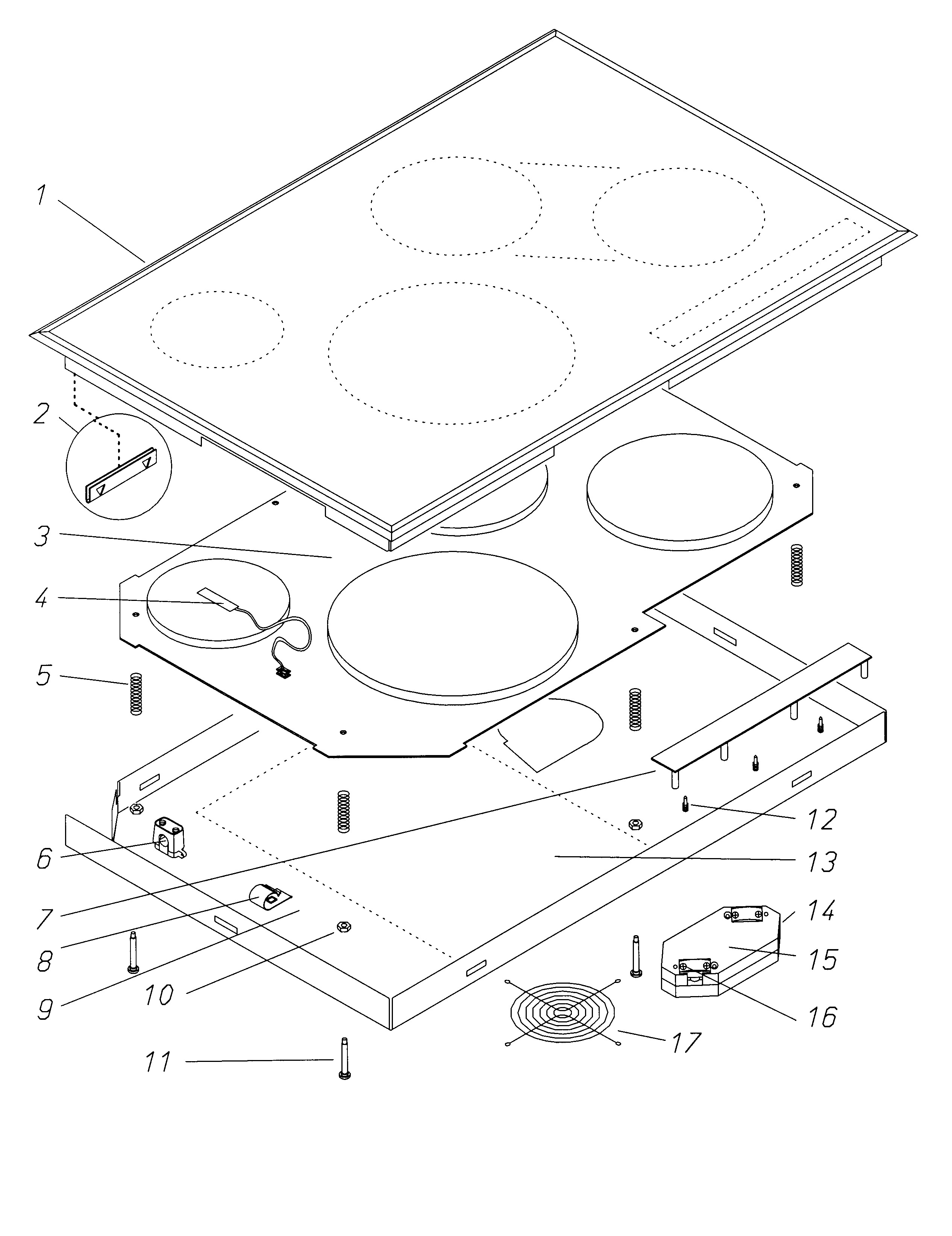 1
2
3
4
5
6
7
8
9
10
11
12
13
14
15
16
17