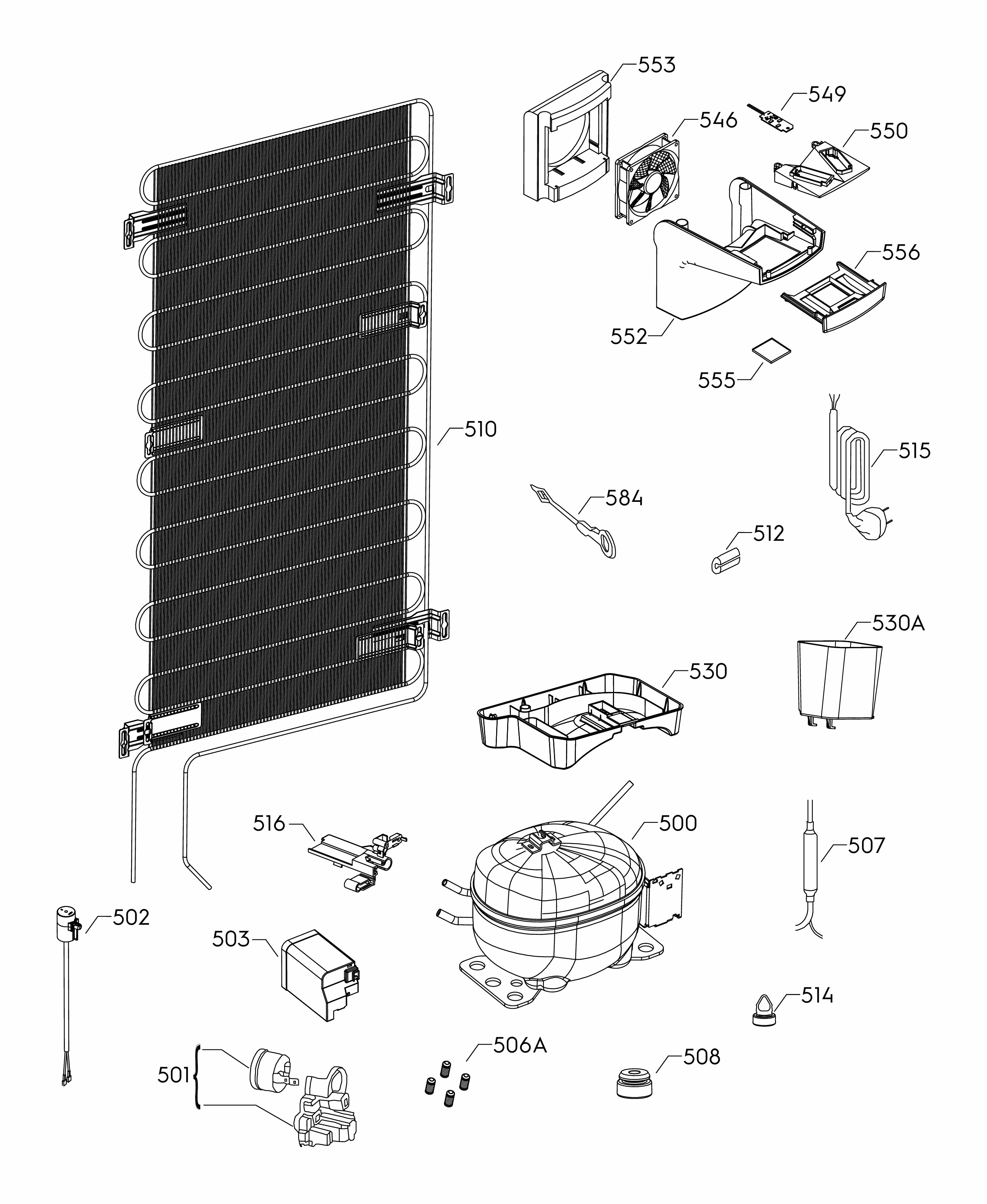 553
549
546
550
556
552
555
510
515
584
512
530A
530
516
500
507
502
503
514
506A
508
501