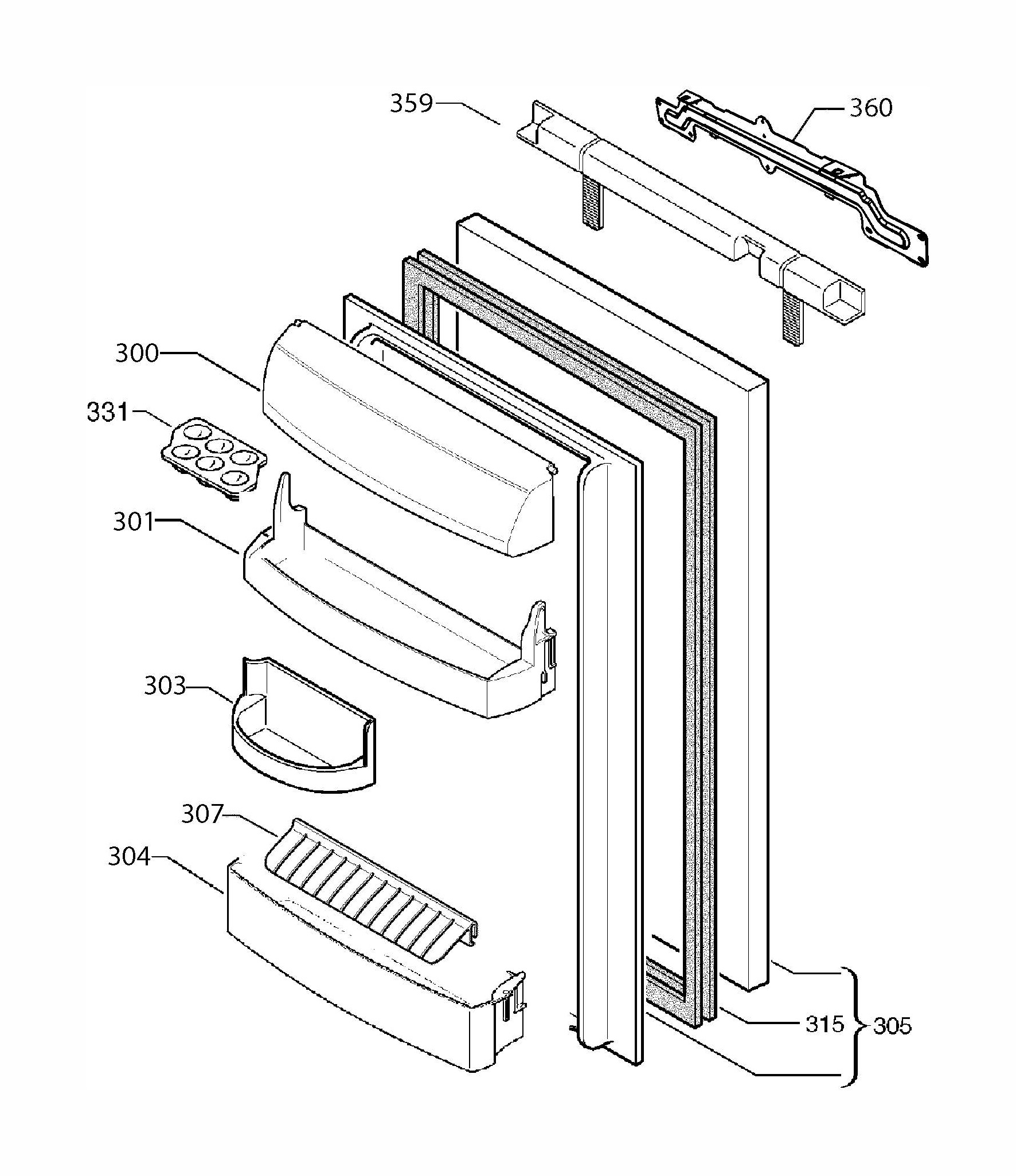 359
360
300
331
301
303
307
304
315
305